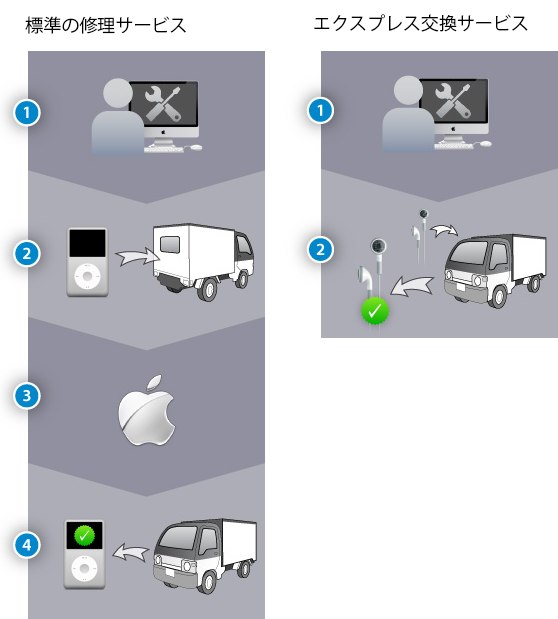 標準の修理サービス

1

2

3

4

エクスプレス交換サービス

1

2