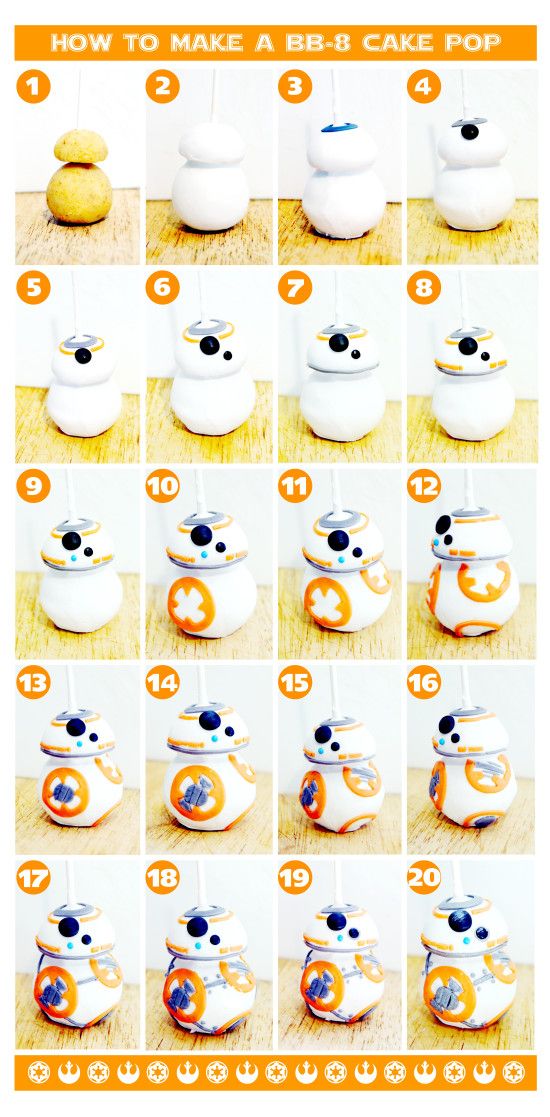 HOW TO MAKE A BB-8 CAKE POP

1

2

3

4

5

6

7

8

9

10

11

12

13

14

15

16

17

18

19

20